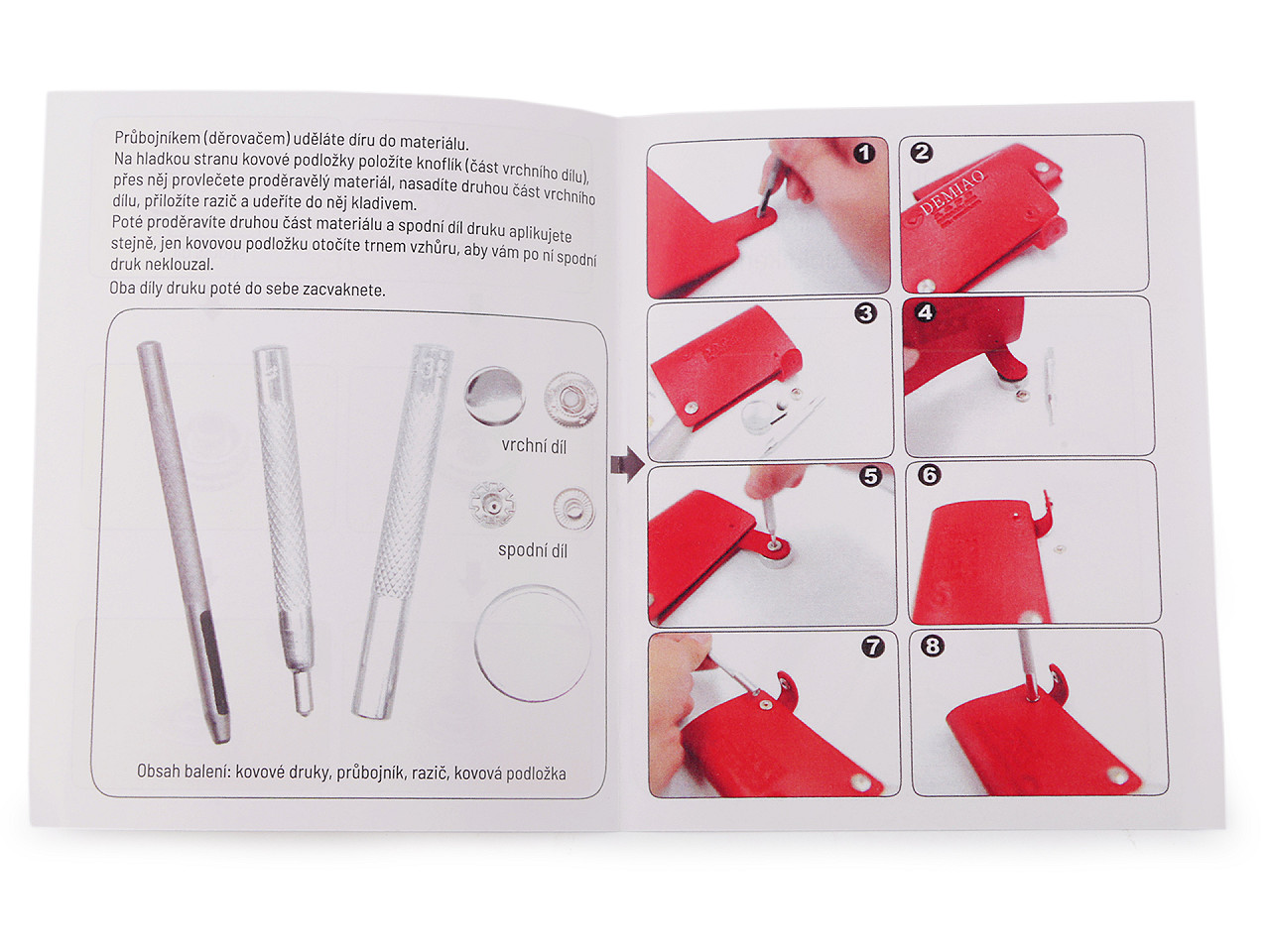 Průbojníkem (děrovačem) uděláte díru do materiálu.
Na hladkou stranu kovové podložky položíte knoflík (část vrchního dílu), přes něj provlečete proděravělý materiál, nasadíte druhou část vrchního dílu, přiložíte razič a udeříte do něj kladivem.
Poté proděravíte druhou část materiálu a spodní díl druku aplikujete stejně, jen kovovou podložku otočíte trnem vzhůru, aby vám po ní spodní druk neklouzal.
Oba díly druku poté do sebe zacvaknete.

vrchní díl

spodní díl

Obsah balení: kovové druky, průbojník, razič, kovová podložka

1

2

DEMIAO

3

4

5

6

7

8