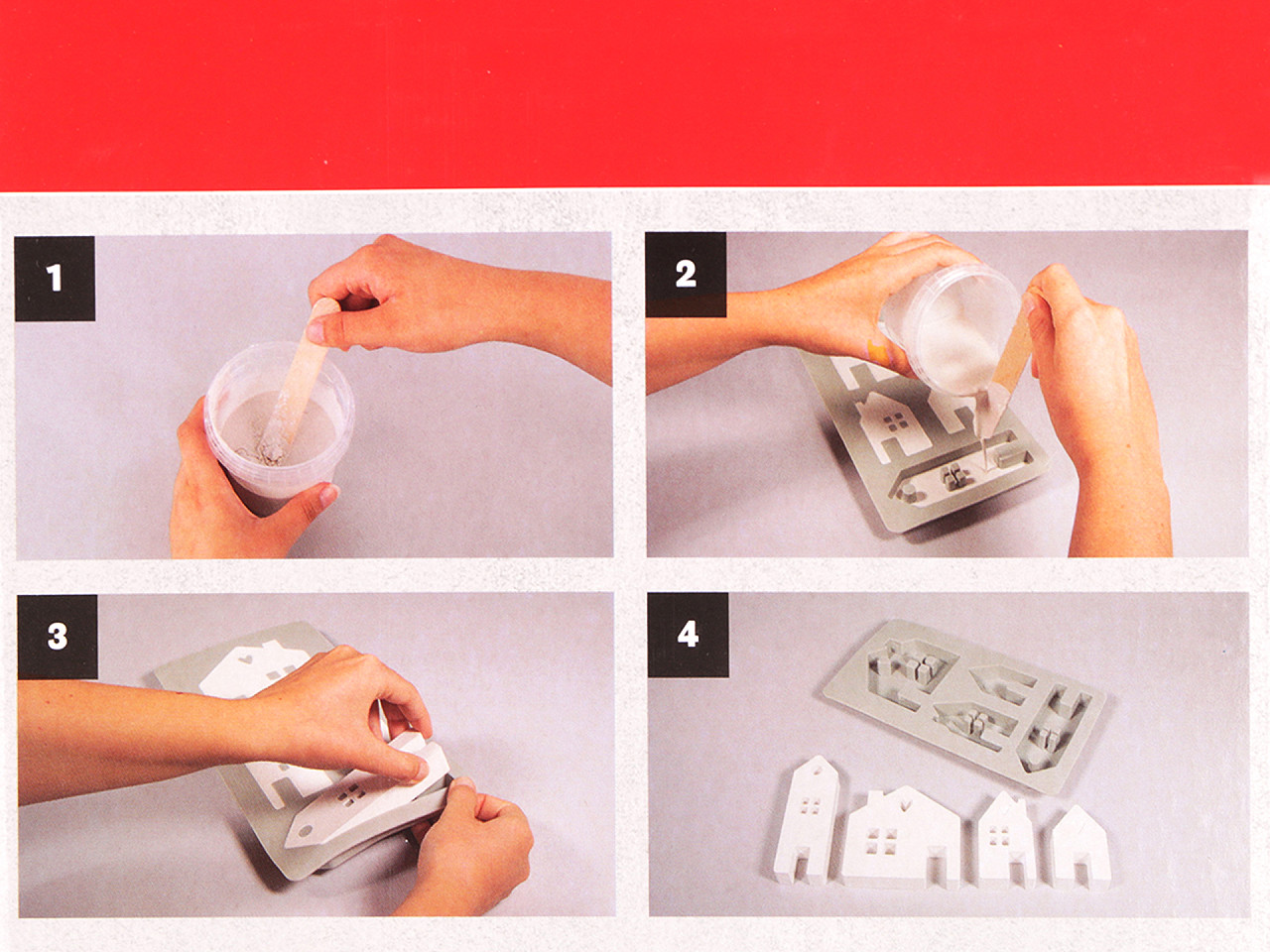 1

2

3

4