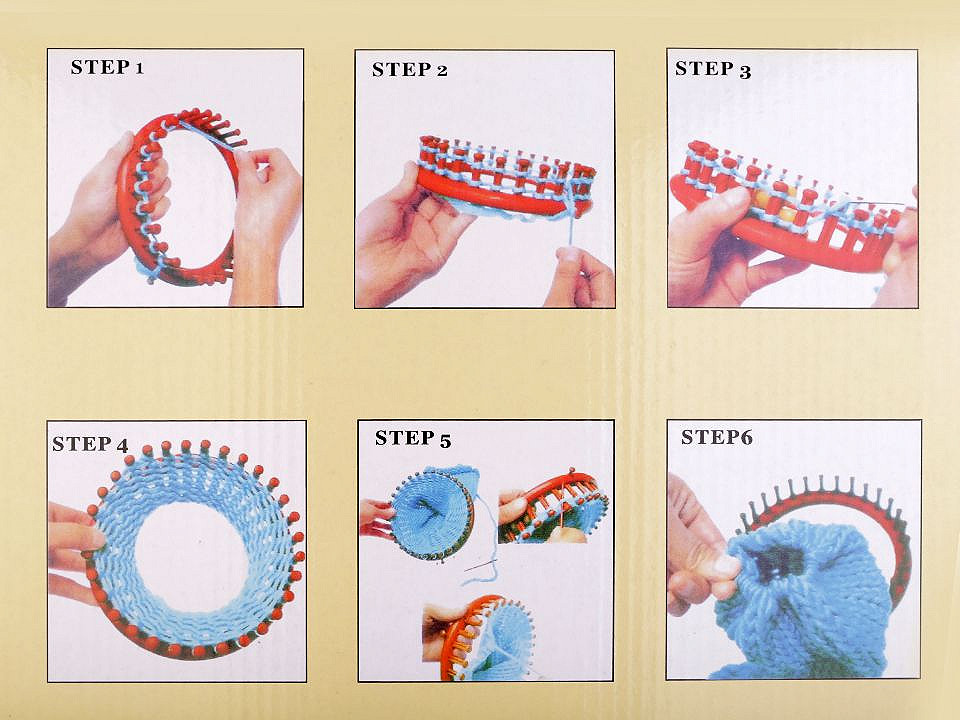 STEP 1

STEP 2

STEP 3

STEP 4

STEP 5

STEP6