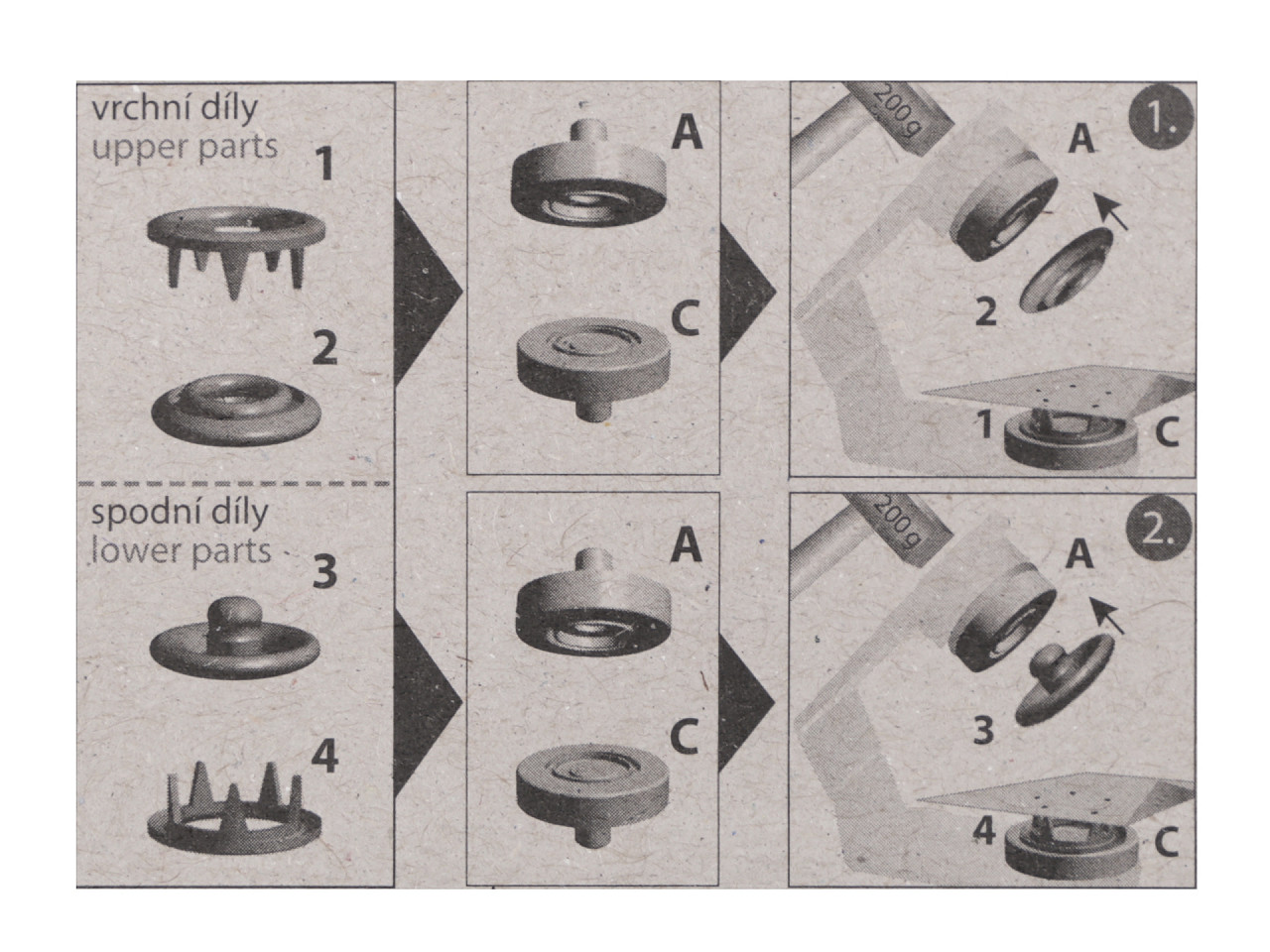 vrchní díly
upper parts

1

2

spodní díly
lower parts

3

4

A

C

A

C

200g

1.

A

2

1

C

200g

2.

A

3

4

C