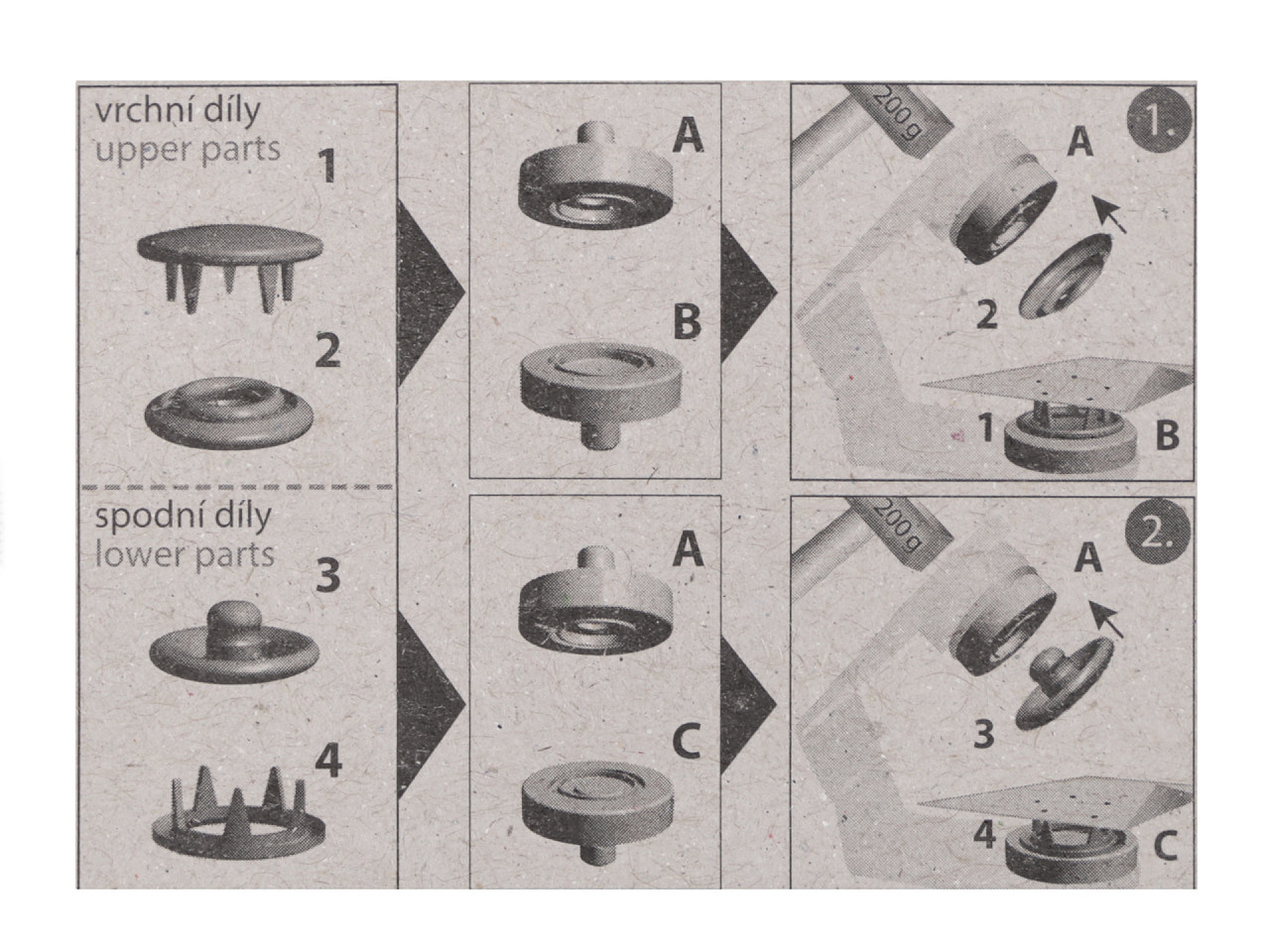 vrchní díly
upper parts
1
2

spodní díly
lower parts
3
4

A
B

A
C

200 g
1.
A
2
1
B

200 g
2.
A
3
4
C