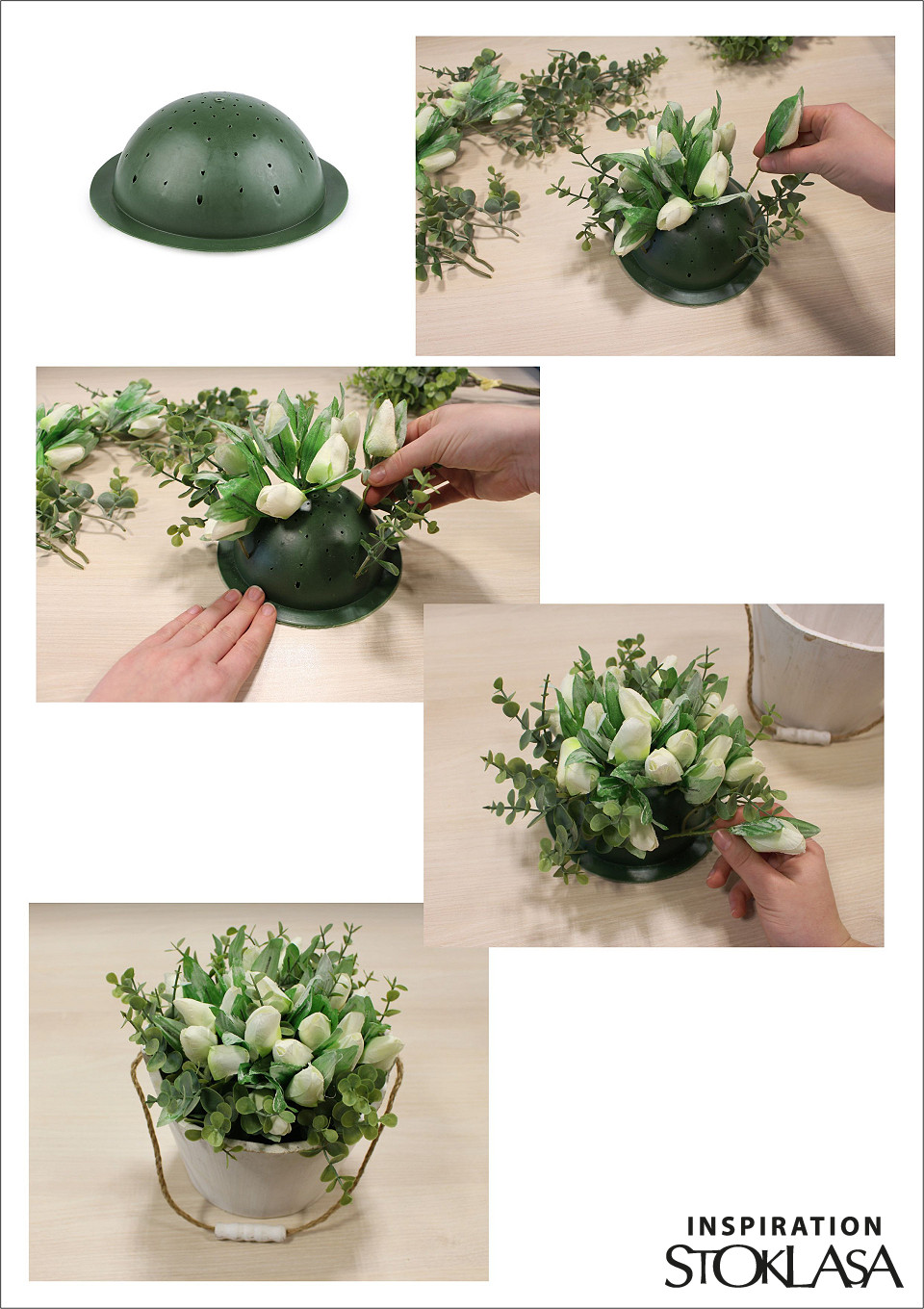 INSPIRATION
STOKLASA